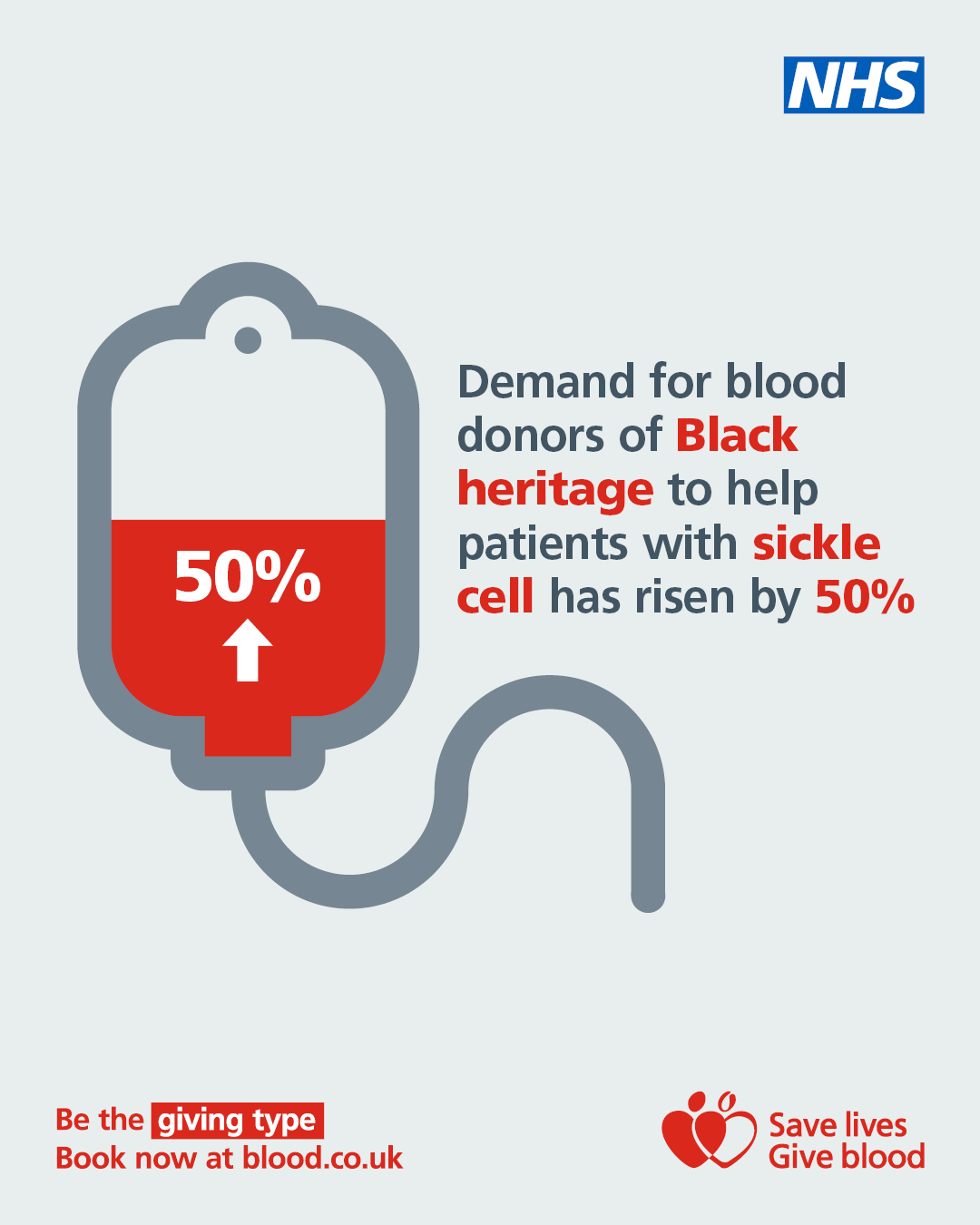 NHS

50%

Demand for blood donors of Black heritage to help patients with sickle cell has risen by 50%

Be the giving type
Book now at blood.co.uk

Save lives
Give blood