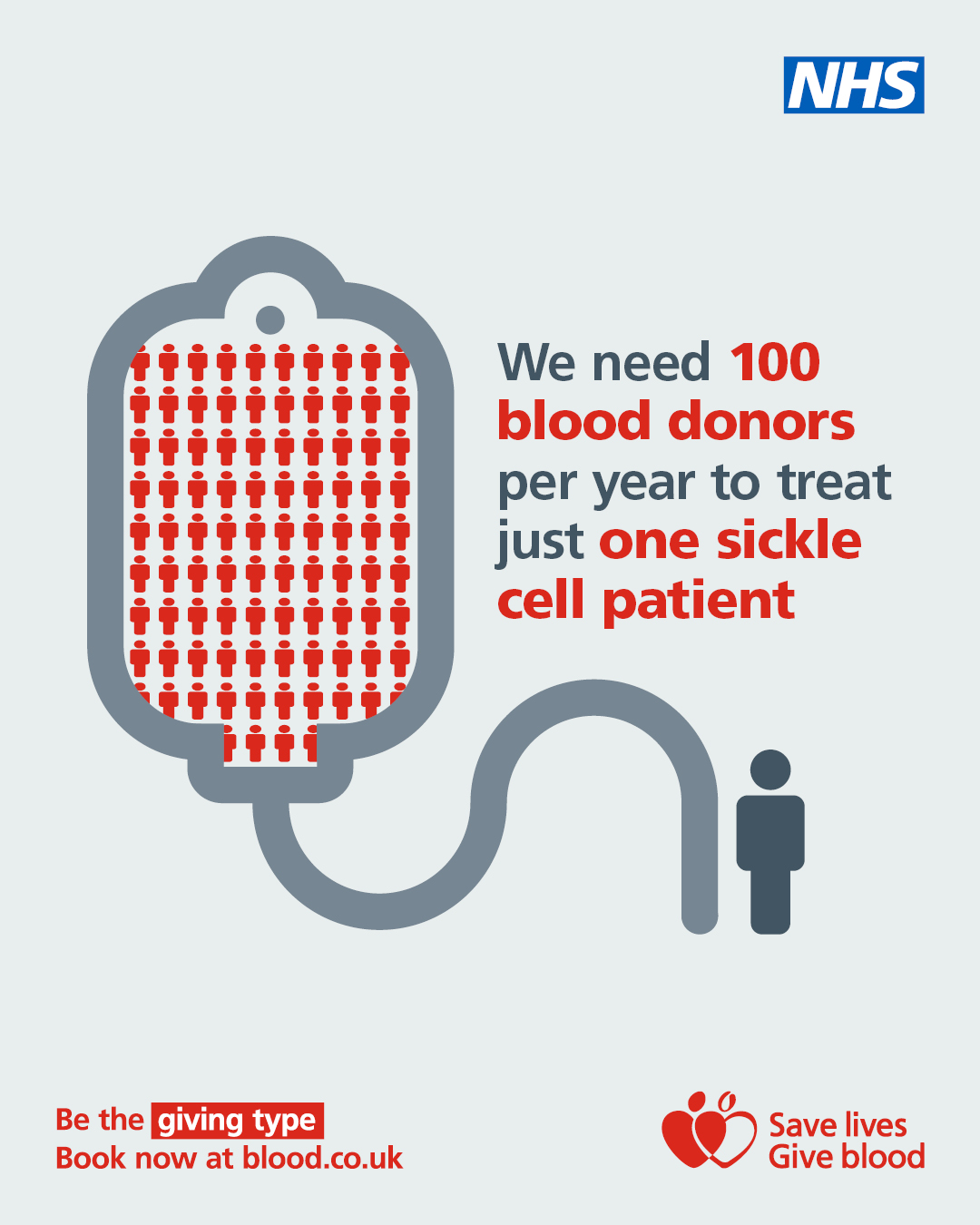 NHS

We need 100 blood donors per year to treat just one sickle cell patient

Be the giving type
Book now at blood.co.uk

Save lives
Give blood