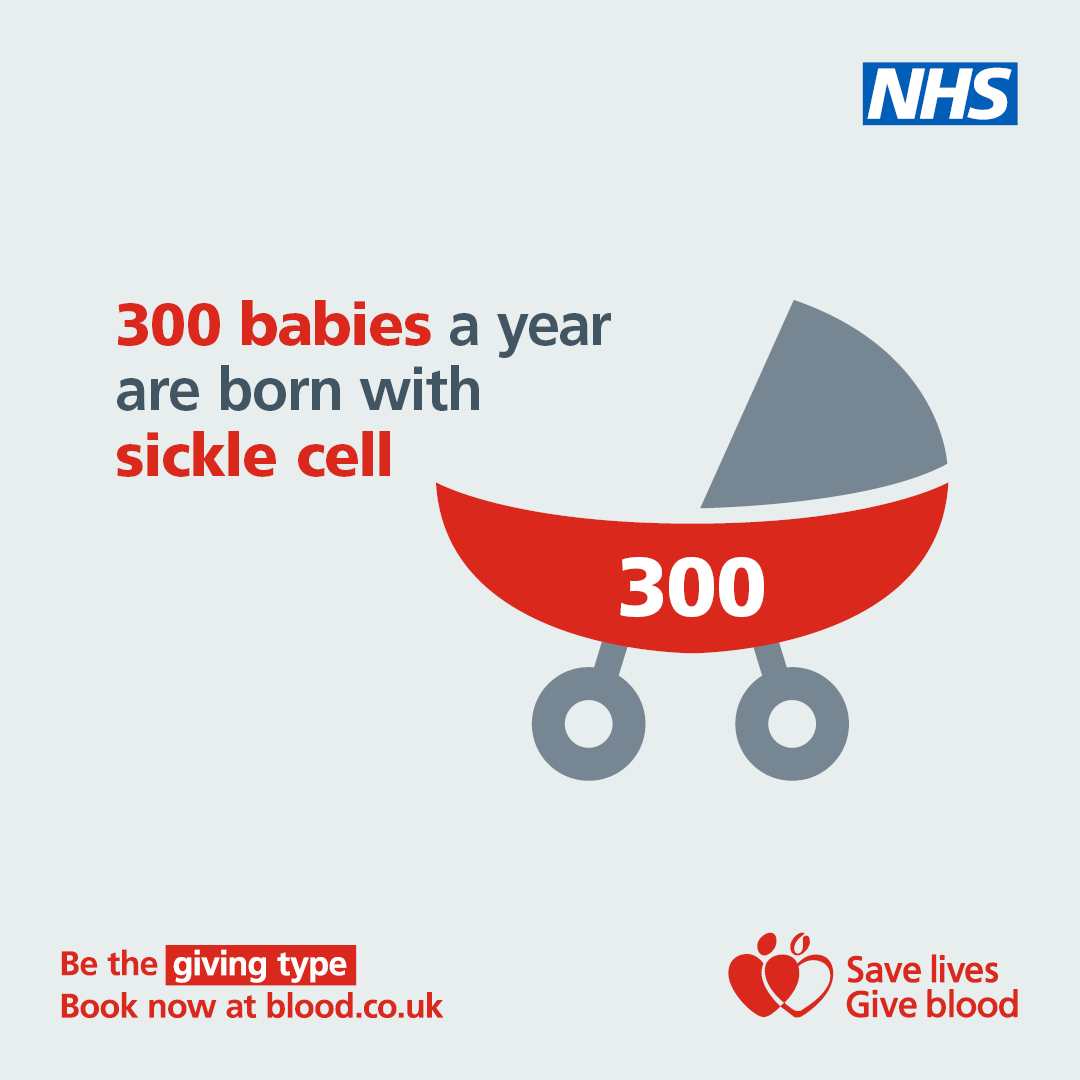 NHS

300 babies a year are born with sickle cell

300

Be the giving type
Book now at blood.co.uk

Save lives
Give blood