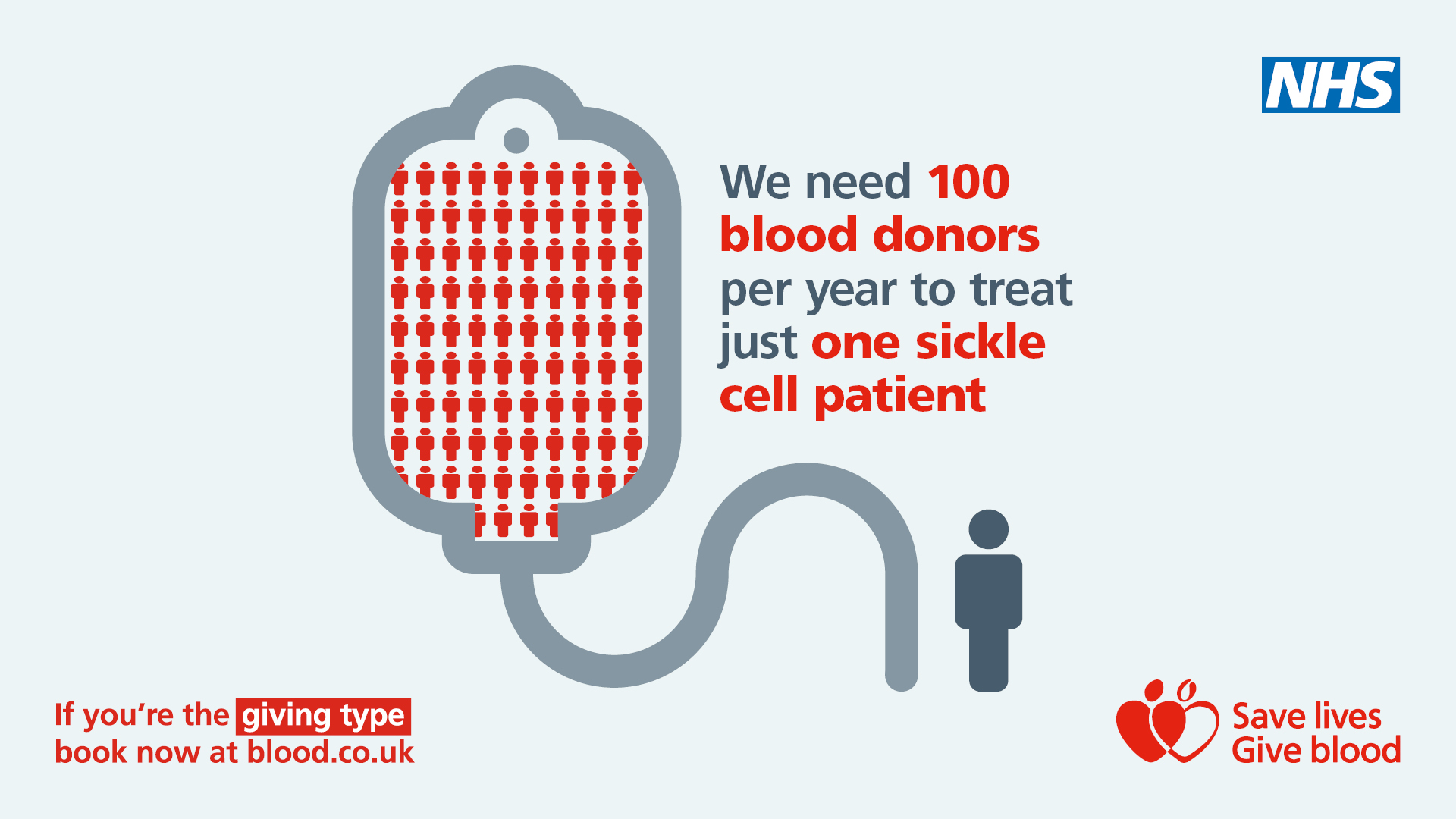 NHS

We need 100 blood donors per year to treat just one sickle cell patient

If you're the giving type book now at blood.co.uk

Save lives Give blood