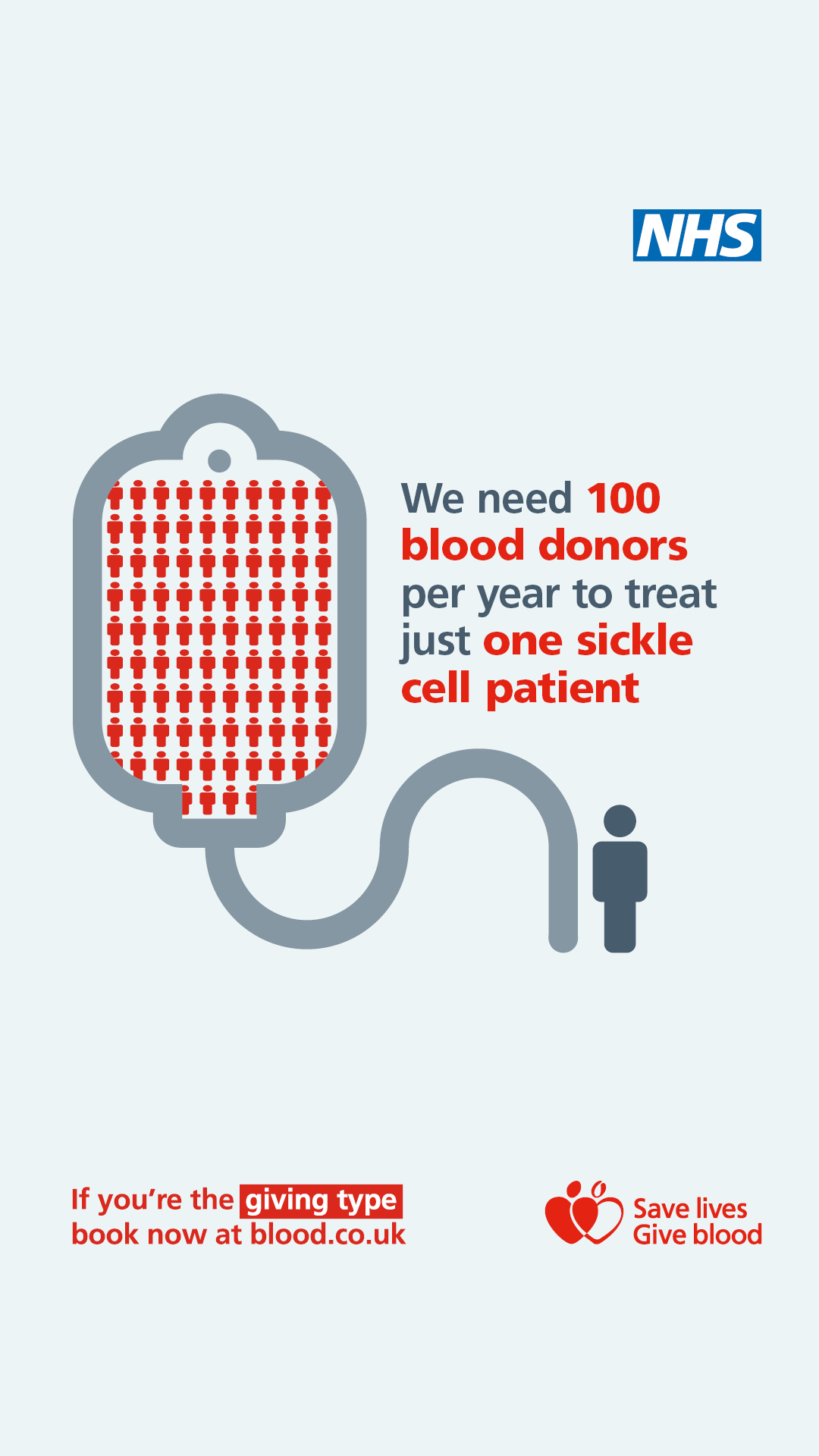 NHS

We need 100 blood donors per year to treat just one sickle cell patient

If you're the giving type book now at blood.co.uk

Save lives
Give blood